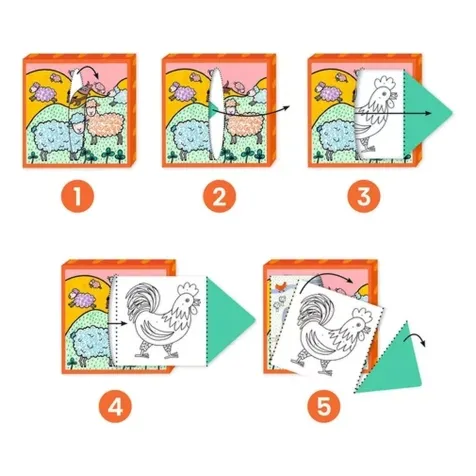 1

2

3

4

5