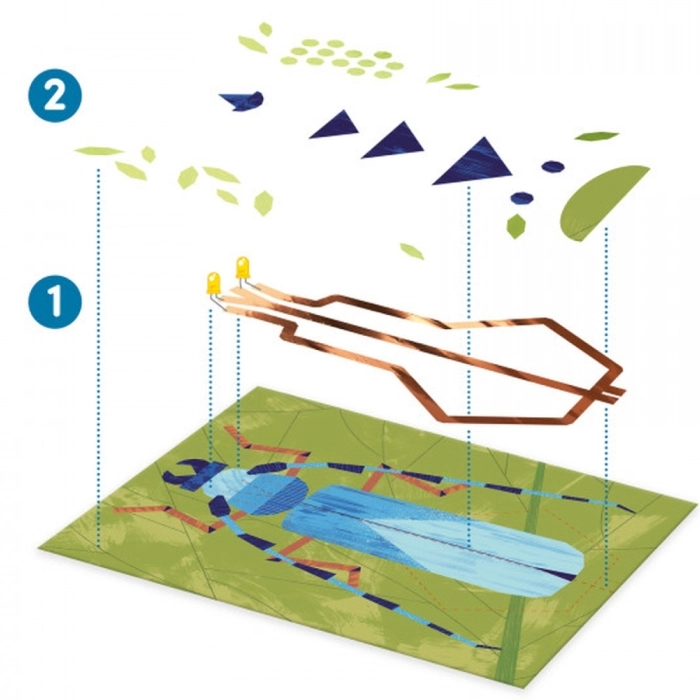 2

1